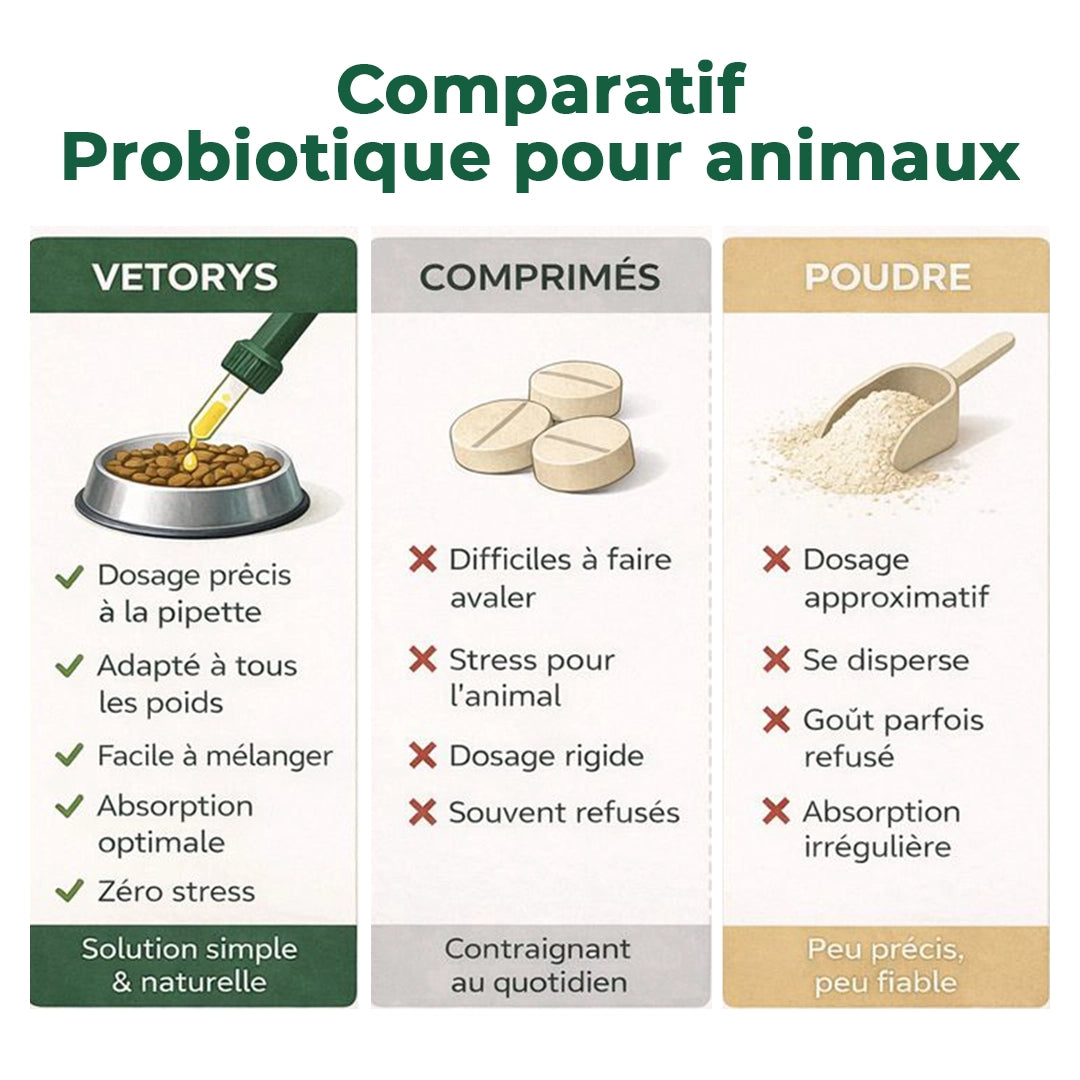 Comparatif
Probiotique pour animaux

VETORYS

✓ Dosage précis à la pipette

✓ Adapté à tous les poids

✓ Facile à mélanger

✓ Absorption optimale

✓ Zéro stress

Solution simple & naturelle

COMPRIMÉS

✗ Difficiles à faire avaler

✗ Stress pour l'animal

✗ Dosage rigide

✗ Souvent refusés

Contraignant au quotidien

POUDRE

✗ Dosage approximatif

✗ Se disperse

✗ Goût parfois refusé

✗ Absorption irrégulière

Peu précis, peu fiable